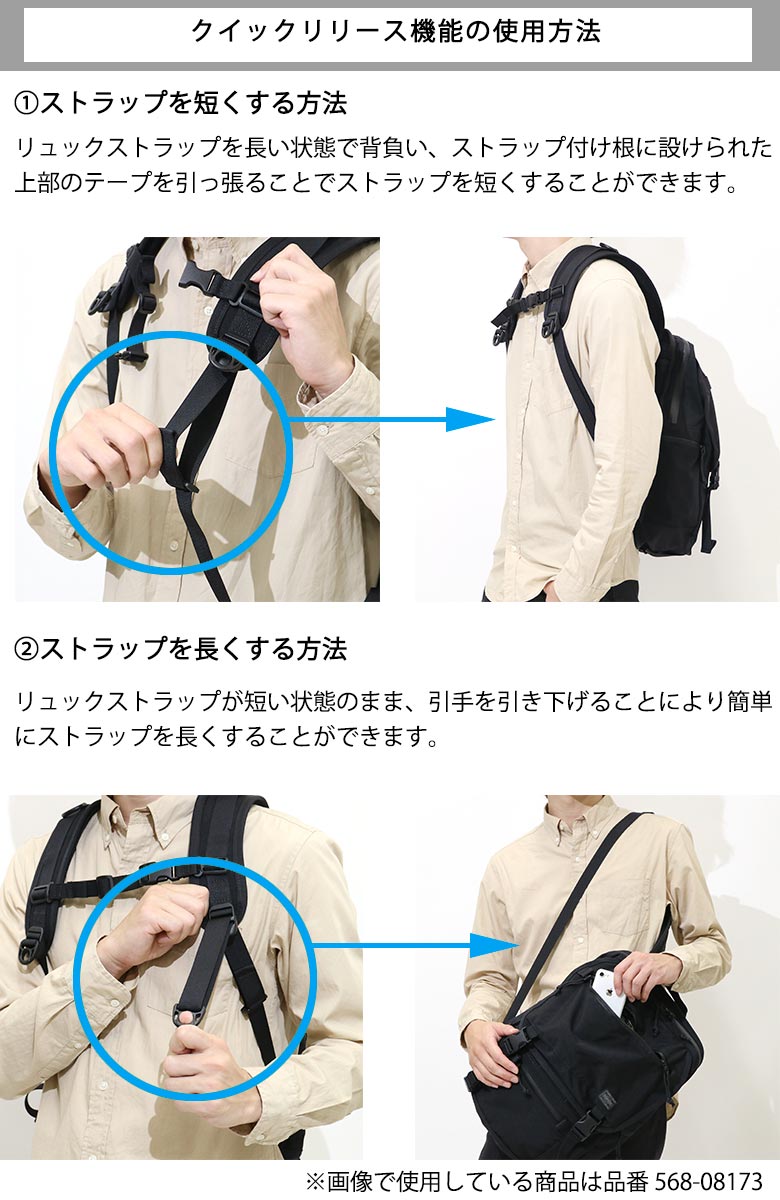 クイックリリース機能の使用方法

①ストラップを短くする方法

リュックストラップを長い状態で背負い、ストラップ付け根に設けられた上部のテープを引っ張ることでストラップを短くすることができます。

②ストラップを長くする方法

リュックストラップが短い状態のまま、引手を引き下げることにより簡単にストラップを長くすることができます。

※画像で使用している商品は品番 568-08173