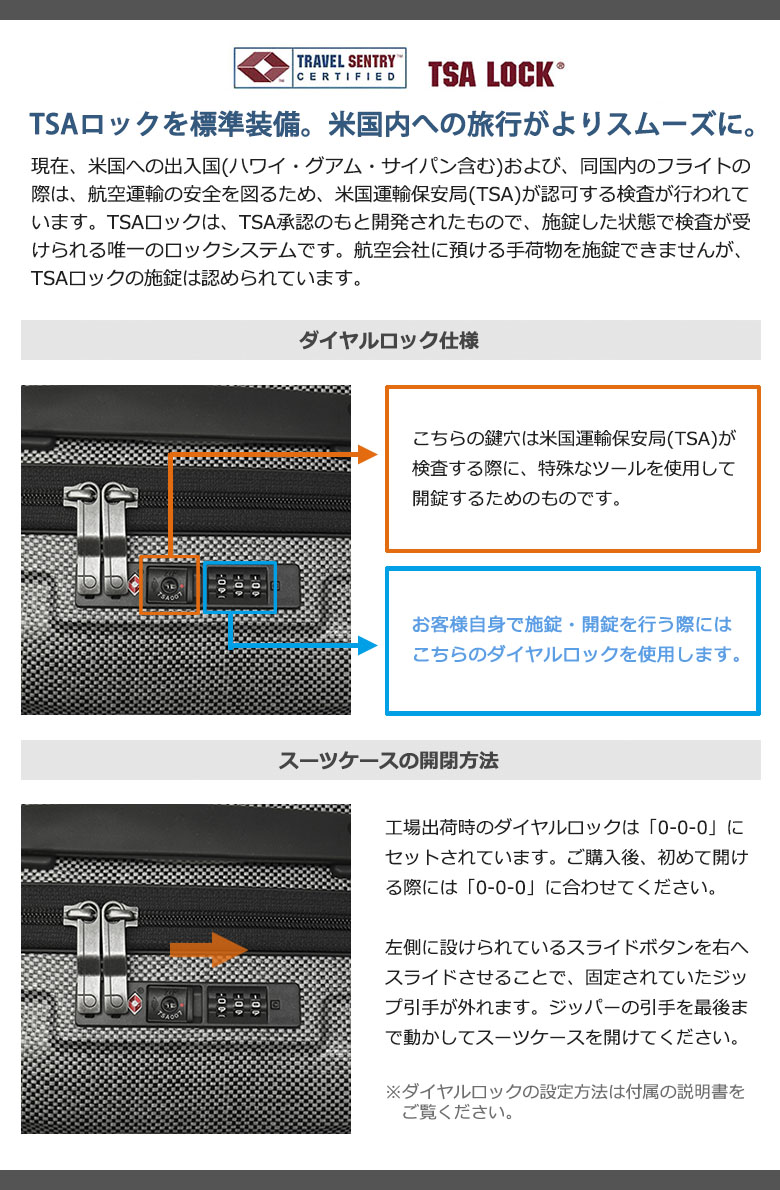 TRAVEL SENTRY CERTIFIED

TSA LOCK®

TSAロックを標準装備。米国内への旅行がよりスムーズに。

現在、米国への出入国(ハワイ・グアム・サイパン含む)および、同国内のフライトの際は、航空運輸の安全を図るため、米国運輸保安局(TSA)が認可する検査が行われています。TSAロックは、TSA承認のもと開発されたもので、施錠した状態で検査が受けられる唯一のロックシステムです。航空会社に預ける手荷物を施錠できませんが、TSAロックの施錠は認められています。

ダイヤルロック仕様

こちらの鍵穴は米国運輸保安局(TSA)が検査する際に、特殊なツールを使用して開錠するためのものです。

お客様自身で施錠・開錠を行う際にはこちらのダイヤルロックを使用します。

スーツケースの開閉方法

工場出荷時のダイヤルロックは「0-0-0」にセットされています。ご購入後、初めて開ける際には「0-0-0」に合わせてください。

左側に設けられているスライドボタンを右へスライドさせることで、固定されていたジップ引手が外れます。ジッパーの引手を最後まで動かしてスーツケースを開けてください。

※ダイヤルロックの設定方法は付属の説明書をご覧ください。