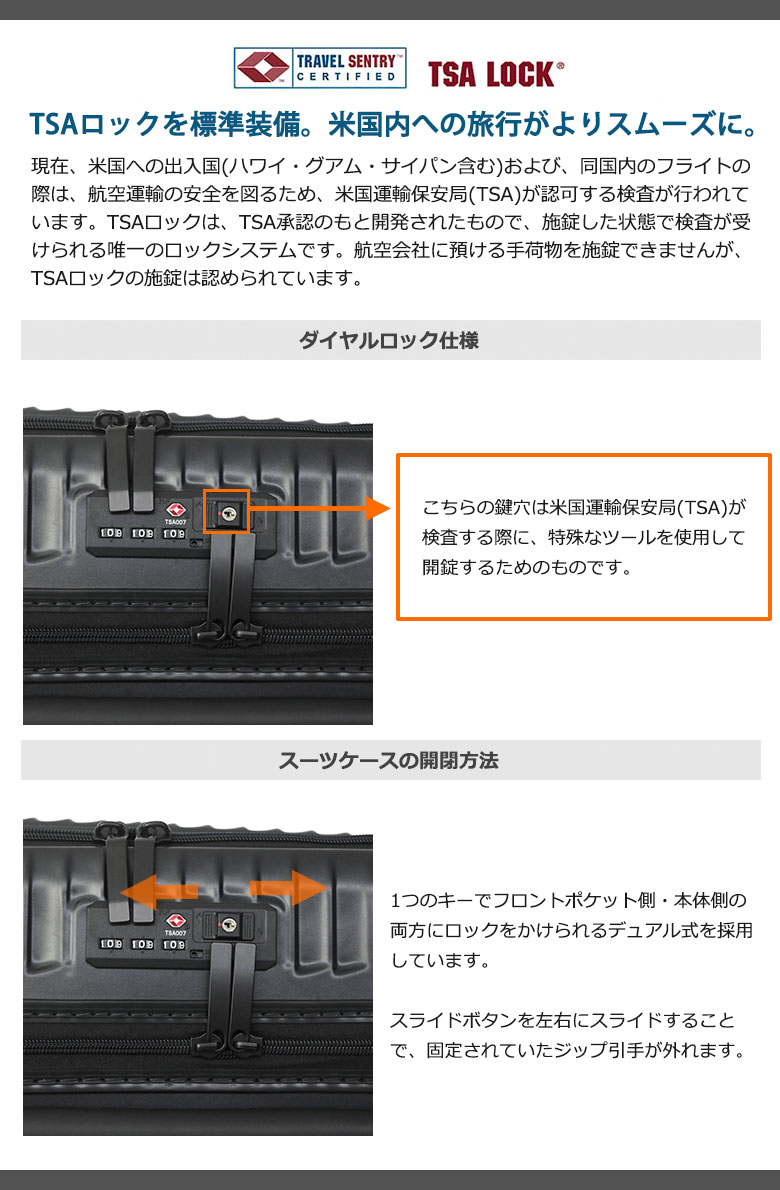 TRAVEL SENTRY™ CERTIFIED

TSA LOCK®

TSAロックを標準装備。米国内への旅行がよりスムーズに。

現在、米国への出入国(ハワイ・グアム・サイパン含む)および、同国内のフライトの際は、航空運輸の安全を図るため、米国運輸保安局(TSA)が認可する検査が行われています。TSAロックは、TSA承認のもと開発されたもので、施錠した状態で検査が受けられる唯一のロックシステムです。航空会社に預ける手荷物を施錠できませんが、TSAロックの施錠は認められています。

ダイヤルロック仕様

TSA007

こちらの鍵穴は米国運輸保安局(TSA)が検査する際に、特殊なツールを使用して開錠するためのものです。

スーツケースの開閉方法

TSA007

1つのキーでフロントポケット側・本体側の両方にロックをかけられるデュアル式を採用しています。

スライドボタンを左右にスライドすることで、固定されていたジップ引手が外れます。