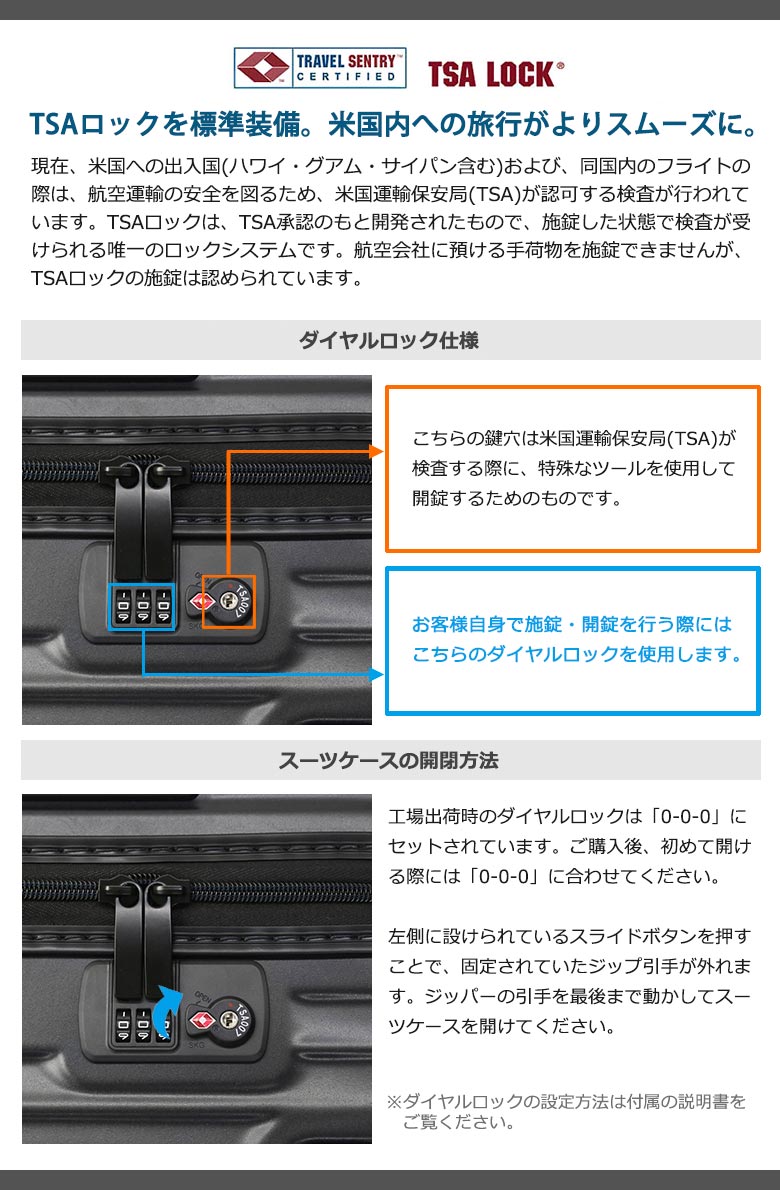 TRAVEL SENTRY™ CERTIFIED

TSA LOCK®

TSAロックを標準装備。米国内への旅行がよりスムーズに。

現在、米国への出入国(ハワイ・グアム・サイパン含む)および、同国内のフライトの際は、航空運輸の安全を図るため、米国運輸保安局(TSA)が認可する検査が行われています。TSAロックは、TSA承認のもと開発されたもので、施錠した状態で検査が受けられる唯一のロックシステムです。航空会社に預ける手荷物を施錠できませんが、TSAロックの施錠は認められています。

ダイヤルロック仕様

TSA007

こちらの鍵穴は米国運輸保安局(TSA)が検査する際に、特殊なツールを使用して開錠するためのものです。

お客様自身で施錠・開錠を行う際にはこちらのダイヤルロックを使用します。

スーツケースの開閉方法

TSA007

工場出荷時のダイヤルロックは「0-0-0」にセットされています。ご購入後、初めて開ける際には「0-0-0」に合わせてください。

左側に設けられているスライドボタンを押すことで、固定されていたジップ引手が外れます。ジッパーの引手を最後まで動かしてスーツケースを開けてください。

※ダイヤルロックの設定方法は付属の説明書をご覧ください。