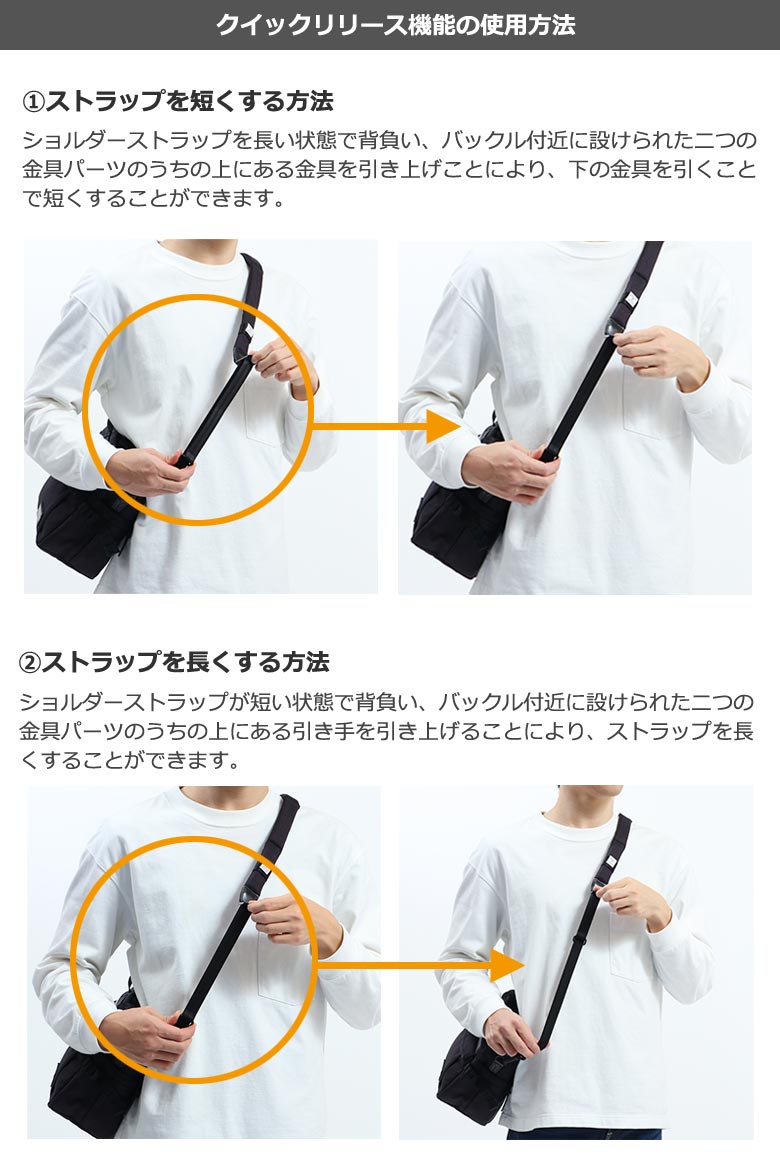 クイックリリース機能の使用方法

①ストラップを短くする方法

ショルダーストラップを長い状態で背負い、バックル付近に設けられた二つの金具パーツのうちの上にある金具を引き上げことにより、下の金具を引くことで短くすることができます。

②ストラップを長くする方法

ショルダーストラップが短い状態で背負い、バックル付近に設けられた二つの金具パーツのうちの上にある引き手を引き上げることにより、ストラップを長くすることができます。