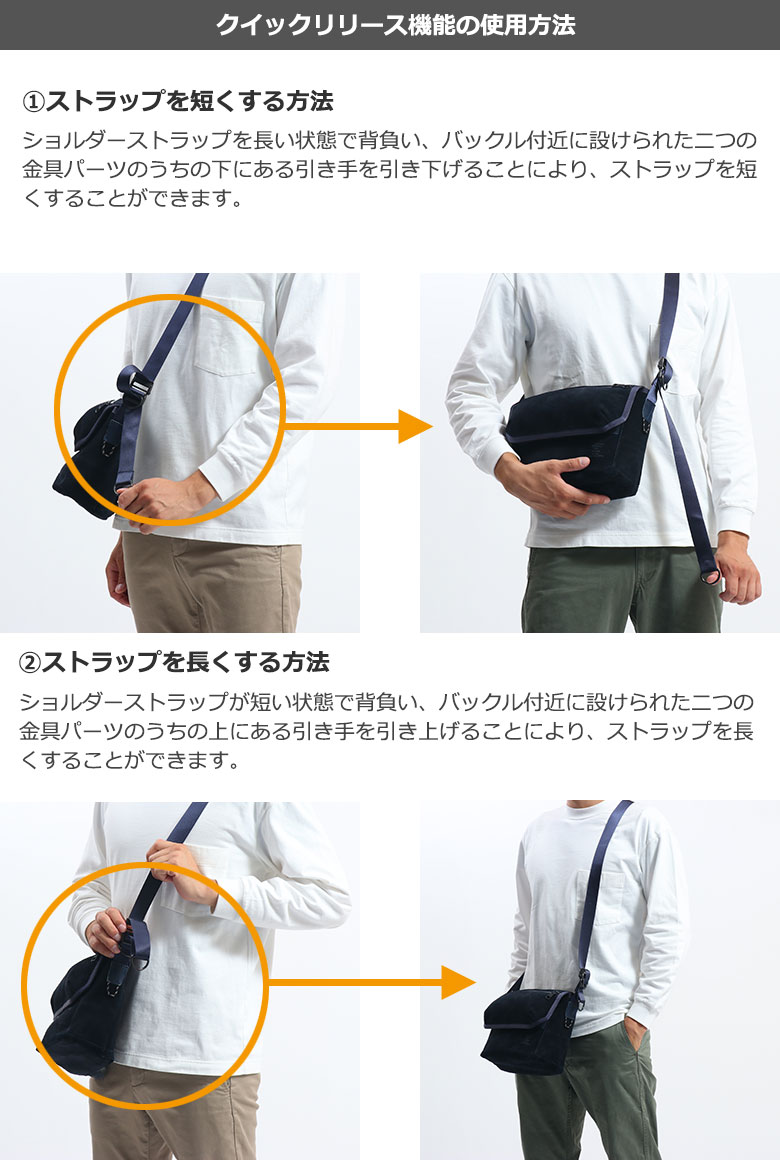 クイックリリース機能の使用方法

①ストラップを短くする方法

ショルダーストラップを長い状態で背負い、バックル付近に設けられた二つの金具パーツのうちの下にある引き手を引き下げることにより、ストラップを短くすることができます。

②ストラップを長くする方法

ショルダーストラップが短い状態で背負い、バックル付近に設けられた二つの金具パーツのうちの上にある引き手を引き上げることにより、ストラップを長くすることができます。