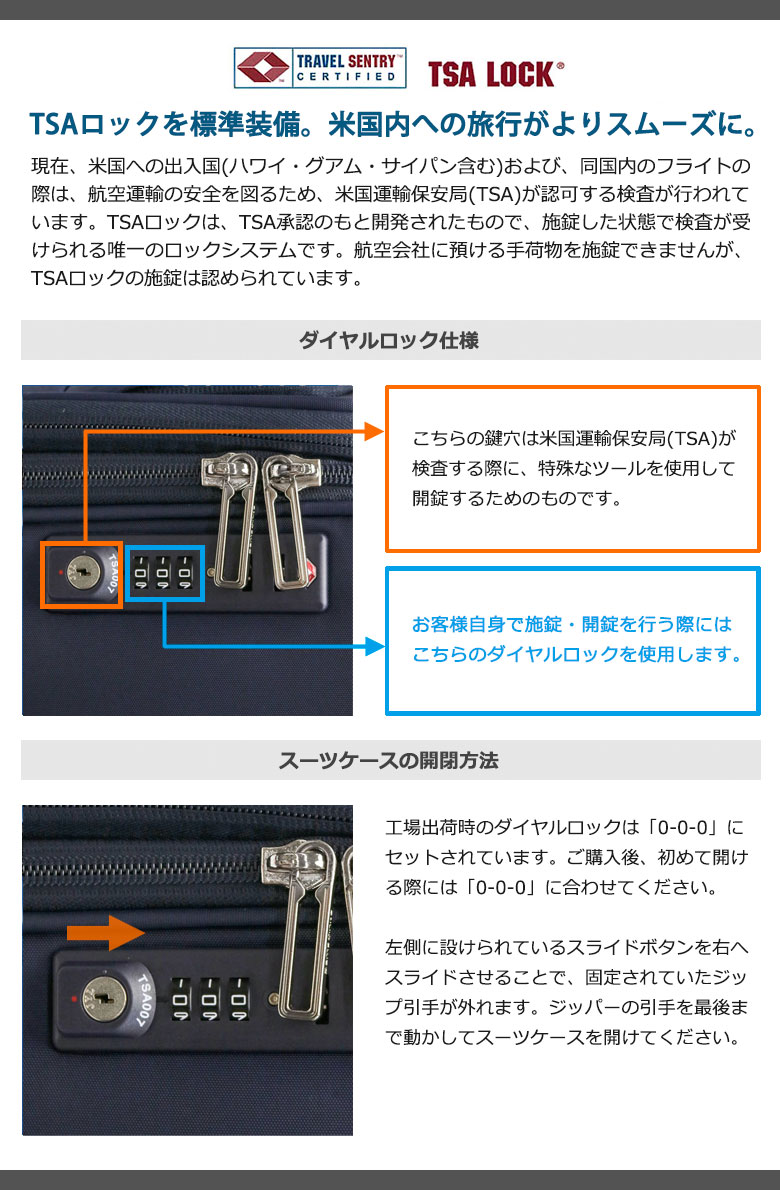 TRAVEL SENTRY CERTIFIED
TSA LOCK®

TSAロックを標準装備。米国内への旅行がよりスムーズに。

現在、米国への出入国(ハワイ・グアム・サイパン含む)および、同国内のフライトの際は、航空運輸の安全を図るため、米国運輸保安局(TSA)が認可する検査が行われています。TSAロックは、TSA承認のもと開発されたもので、施錠した状態で検査が受けられる唯一のロックシステムです。航空会社に預ける手荷物を施錠できませんが、TSAロックの施錠は認められています。

ダイヤルロック仕様

TSA007

こちらの鍵穴は米国運輸保安局(TSA)が検査する際に、特殊なツールを使用して開錠するためのものです。

お客様自身で施錠・開錠を行う際にはこちらのダイヤルロックを使用します。

スーツケースの開閉方法

TSA007

工場出荷時のダイヤルロックは「0-0-0」にセットされています。ご購入後、初めて開ける際には「0-0-0」に合わせてください。

左側に設けられているスライドボタンを右へスライドさせることで、固定されていたジップ引手が外れます。ジッパーの引手を最後まで動かしてスーツケースを開けてください。