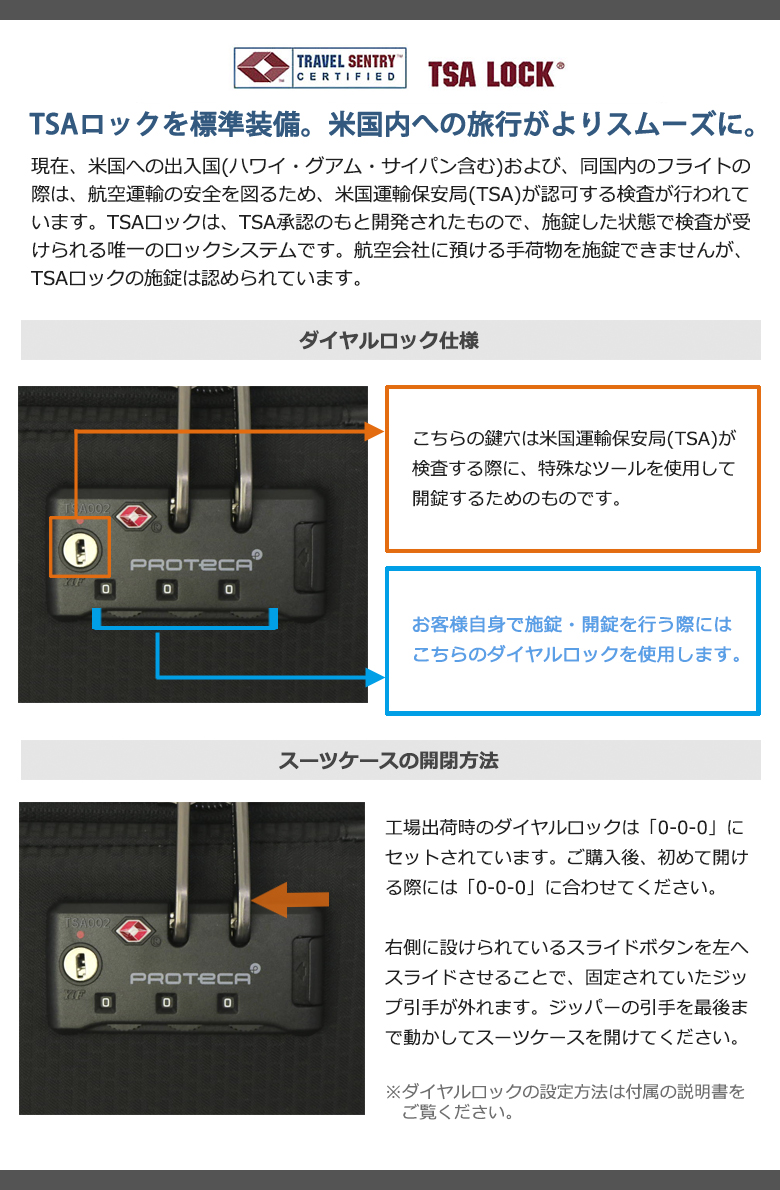 TRAVEL SENTRY™ CERTIFIED
TSA LOCK®

TSAロックを標準装備。米国内への旅行がよりスムーズに。

現在、米国への出入国(ハワイ・グアム・サイパン含む)および、同国内のフライトの際は、航空運輸の安全を図るため、米国運輸保安局(TSA)が認可する検査が行われています。TSAロックは、TSA承認のもと開発されたもので、施錠した状態で検査が受けられる唯一のロックシステムです。航空会社に預ける手荷物を施錠できませんが、TSAロックの施錠は認められています。

ダイヤルロック仕様

TSA002
PROTECA
0 0 0

こちらの鍵穴は米国運輸保安局(TSA)が検査する際に、特殊なツールを使用して開錠するためのものです。

お客様自身で施錠・開錠を行う際にはこちらのダイヤルロックを使用します。

スーツケースの開閉方法

TSA002
PROTECA
0 0 0

工場出荷時のダイヤルロックは「0-0-0」にセットされています。ご購入後、初めて開ける際には「0-0-0」に合わせてください。

右側に設けられているスライドボタンを左へスライドさせることで、固定されていたジップ引手が外れます。ジッパーの引手を最後まで動かしてスーツケースを開けてください。

※ダイヤルロックの設定方法は付属の説明書をご覧ください。