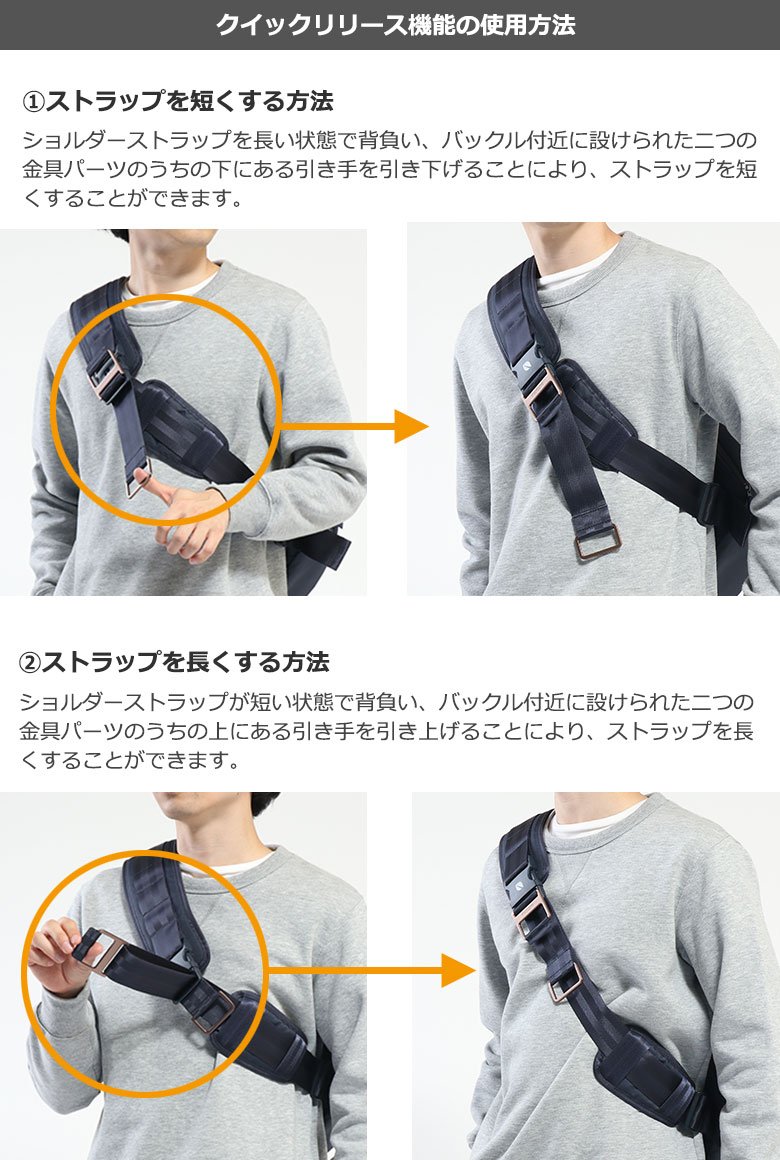 クイックリリース機能の使用方法

①ストラップを短くする方法

ショルダーストラップを長い状態で背負い、バックル付近に設けられた二つの金具パーツのうちの下にある引き手を引き下げることにより、ストラップを短くすることができます。

②ストラップを長くする方法

ショルダーストラップが短い状態で背負い、バックル付近に設けられた二つの金具パーツのうちの上にある引き手を引き上げることにより、ストラップを長くすることができます。