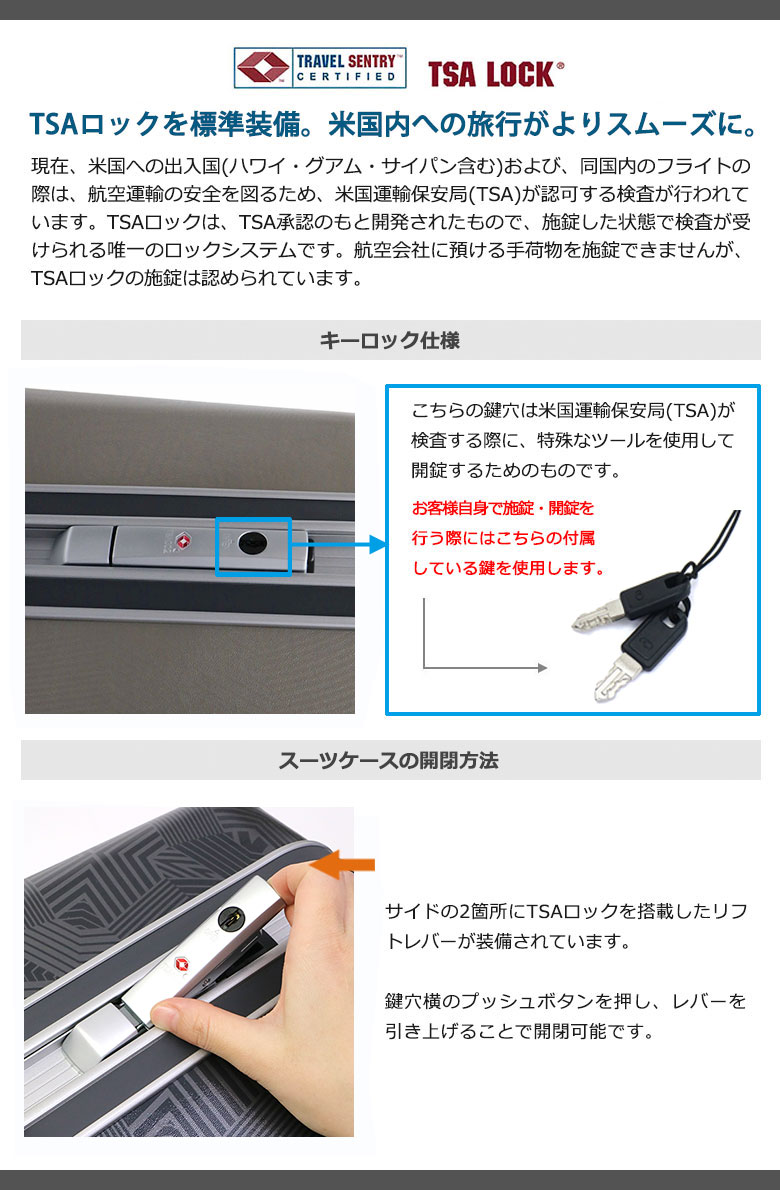 TRAVEL SENTRY™ CERTIFIED

TSA LOCK®

TSAロックを標準装備。米国内への旅行がよりスムーズに。

現在、米国への出入国(ハワイ・グアム・サイパン含む)および、同国内のフライトの際は、航空運輸の安全を図るため、米国運輸保安局(TSA)が認可する検査が行われています。TSAロックは、TSA承認のもと開発されたもので、施錠した状態で検査が受けられる唯一のロックシステムです。航空会社に預ける手荷物を施錠できませんが、TSAロックの施錠は認められています。

キーロック仕様

こちらの鍵穴は米国運輸保安局(TSA)が検査する際に、特殊なツールを使用して開錠するためのものです。

お客様自身で施錠・開錠を行う際にはこちらの付属している鍵を使用します。

スーツケースの開閉方法

サイドの2箇所にTSAロックを搭載したリフトレバーが装備されています。

鍵穴横のプッシュボタンを押し、レバーを引き上げることで開閉可能です。