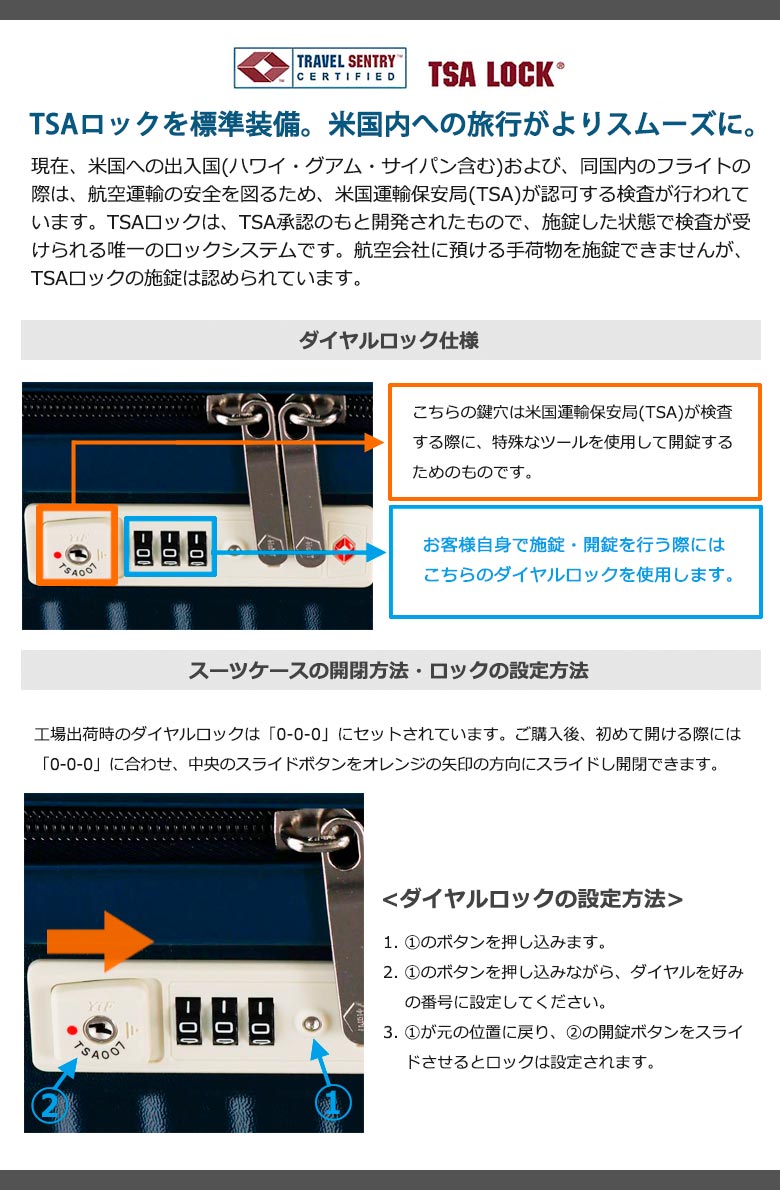 TRAVEL SENTRY™ CERTIFIED TSA LOCK®

TSAロックを標準装備。米国内への旅行がよりスムーズに。

現在、米国への出入国(ハワイ・グアム・サイパン含む)および、同国内のフライトの際は、航空運輸の安全を図るため、米国運輸保安局(TSA)が認可する検査が行われています。TSAロックは、TSA承認のもと開発されたもので、施錠した状態で検査が受けられる唯一のロックシステムです。航空会社に預ける手荷物を施錠できませんが、TSAロックの施錠は認められています。

ダイヤルロック仕様

TSA007

こちらの鍵穴は米国運輸保安局(TSA)が検査する際に、特殊なツールを使用して開錠するためのものです。

お客様自身で施錠・開錠を行う際にはこちらのダイヤルロックを使用します。

スーツケースの開閉方法・ロックの設定方法

工場出荷時のダイヤルロックは「0-0-0」にセットされています。ご購入後、初めて開ける際には「0-0-0」に合わせ、中央のスライドボタンをオレンジの矢印の方向にスライドし開閉できます。

TSA007

②

①

<ダイヤルロックの設定方法>

1. ①のボタンを押し込みます。
2. ①のボタンを押し込みながら、ダイヤルを好みの番号に設定してください。
3. ①が元の位置に戻り、②の開錠ボタンをスライドさせるとロックは設定されます。