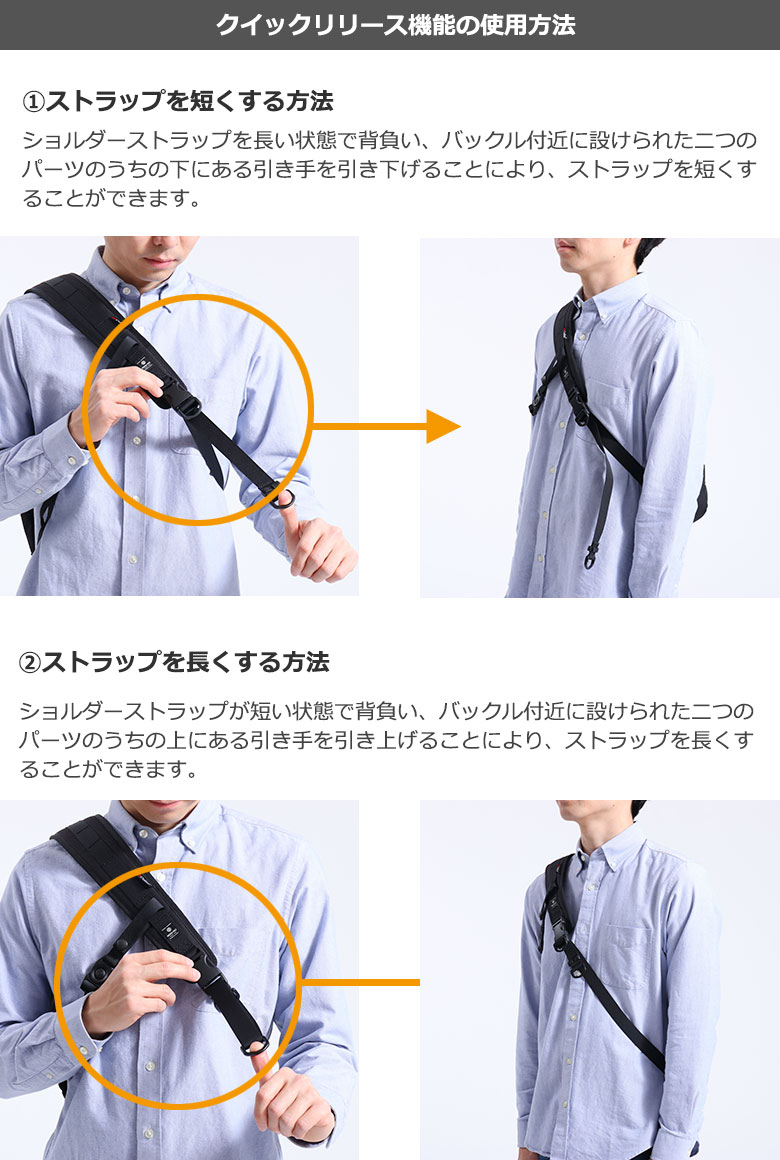 クイックリリース機能の使用方法

①ストラップを短くする方法

ショルダーストラップを長い状態で背負い、バックル付近に設けられた二つのパーツのうちの下にある引き手を引き下げることにより、ストラップを短くすることができます。

②ストラップを長くする方法

ショルダーストラップが短い状態で背負い、バックル付近に設けられた二つのパーツのうちの上にある引き手を引き上げることにより、ストラップを長くすることができます。