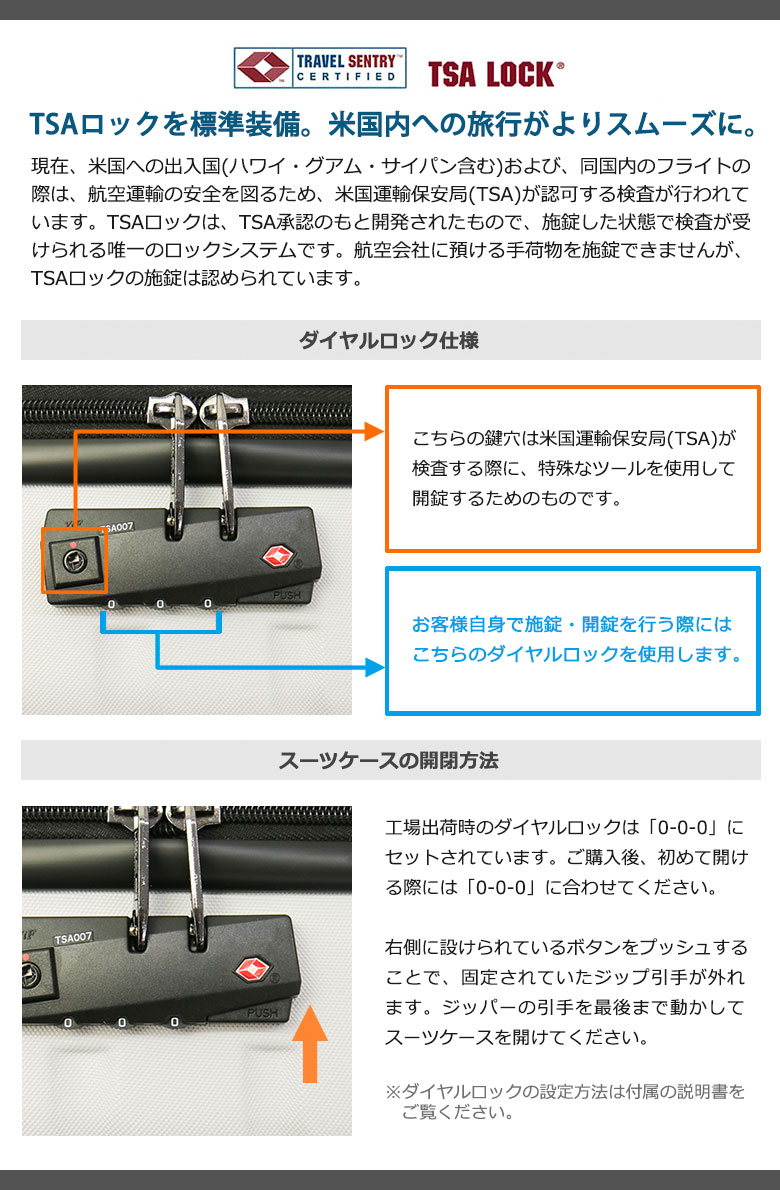 TRAVEL SENTRY CERTIFIED

TSA LOCK®

TSAロックを標準装備。米国内への旅行がよりスムーズに。

現在、米国への出入国(ハワイ・グアム・サイパン含む)および、同国内のフライトの際は、航空運輸の安全を図るため、米国運輸保安局(TSA)が認可する検査が行われています。TSAロックは、TSA承認のもと開発されたもので、施錠した状態で検査が受けられる唯一のロックシステムです。航空会社に預ける手荷物を施錠できませんが、TSAロックの施錠は認められています。

ダイヤルロック仕様

TSA007

PUSH

0 0 0

こちらの鍵穴は米国運輸保安局(TSA)が検査する際に、特殊なツールを使用して開錠するためのものです。

お客様自身で施錠・開錠を行う際にはこちらのダイヤルロックを使用します。

スーツケースの開閉方法

TSA007

PUSH

0 0 0

工場出荷時のダイヤルロックは「0-0-0」にセットされています。ご購入後、初めて開ける際には「0-0-0」に合わせてください。

右側に設けられているボタンをプッシュすることで、固定されていたジップ引手が外れます。ジッパーの引手を最後まで動かしてスーツケースを開けてください。

※ダイヤルロックの設定方法は付属の説明書をご覧ください。