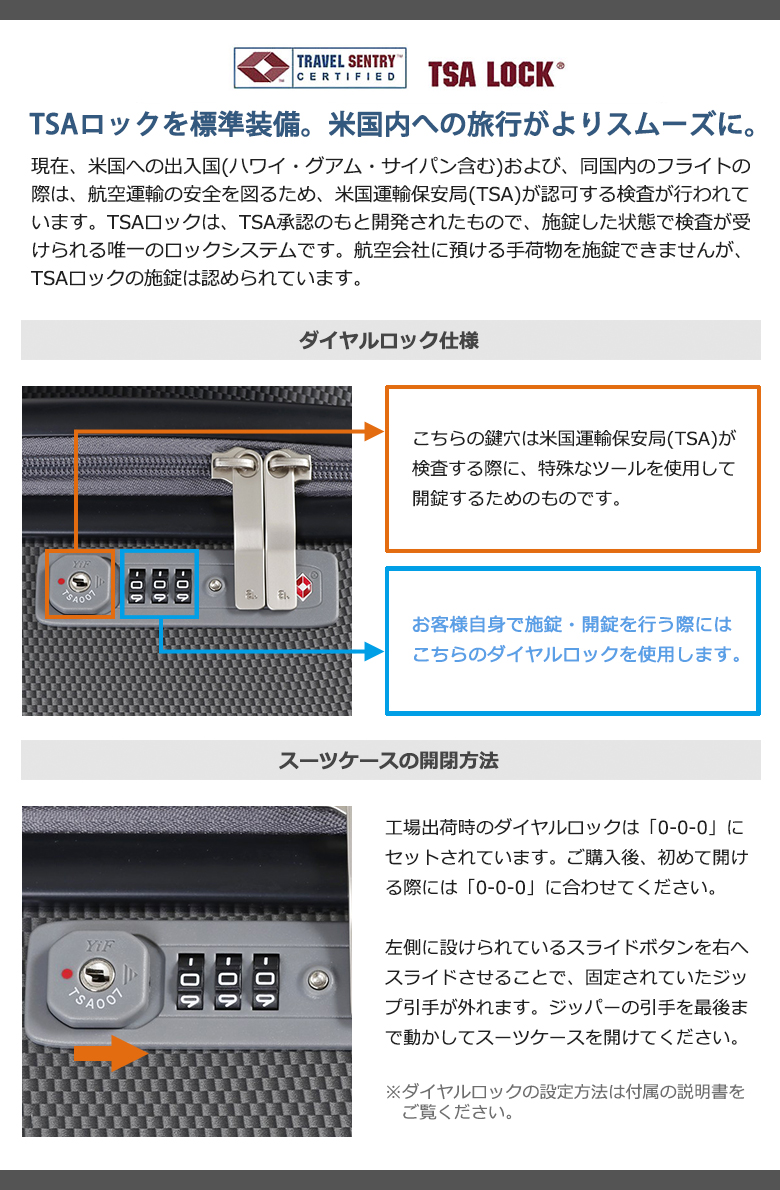 TRAVEL SENTRY™ CERTIFIED

TSA LOCK®

TSAロックを標準装備。米国内への旅行がよりスムーズに。

現在、米国への出入国(ハワイ・グアム・サイパン含む)および、同国内のフライトの際は、航空運輸の安全を図るため、米国運輸保安局(TSA)が認可する検査が行われています。TSAロックは、TSA承認のもと開発されたもので、施錠した状態で検査が受けられる唯一のロックシステムです。航空会社に預ける手荷物を施錠できませんが、TSAロックの施錠は認められています。

ダイヤルロック仕様

YIF
TSA007
0 0 0

こちらの鍵穴は米国運輸保安局(TSA)が検査する際に、特殊なツールを使用して開錠するためのものです。

お客様自身で施錠・開錠を行う際にはこちらのダイヤルロックを使用します。

スーツケースの開閉方法

YIF
TSA007
0 0 0

工場出荷時のダイヤルロックは「0-0-0」にセットされています。ご購入後、初めて開ける際には「0-0-0」に合わせてください。

左側に設けられているスライドボタンを右へスライドさせることで、固定されていたジップ引手が外れます。ジッパーの引手を最後まで動かしてスーツケースを開けてください。

※ダイヤルロックの設定方法は付属の説明書をご覧ください。