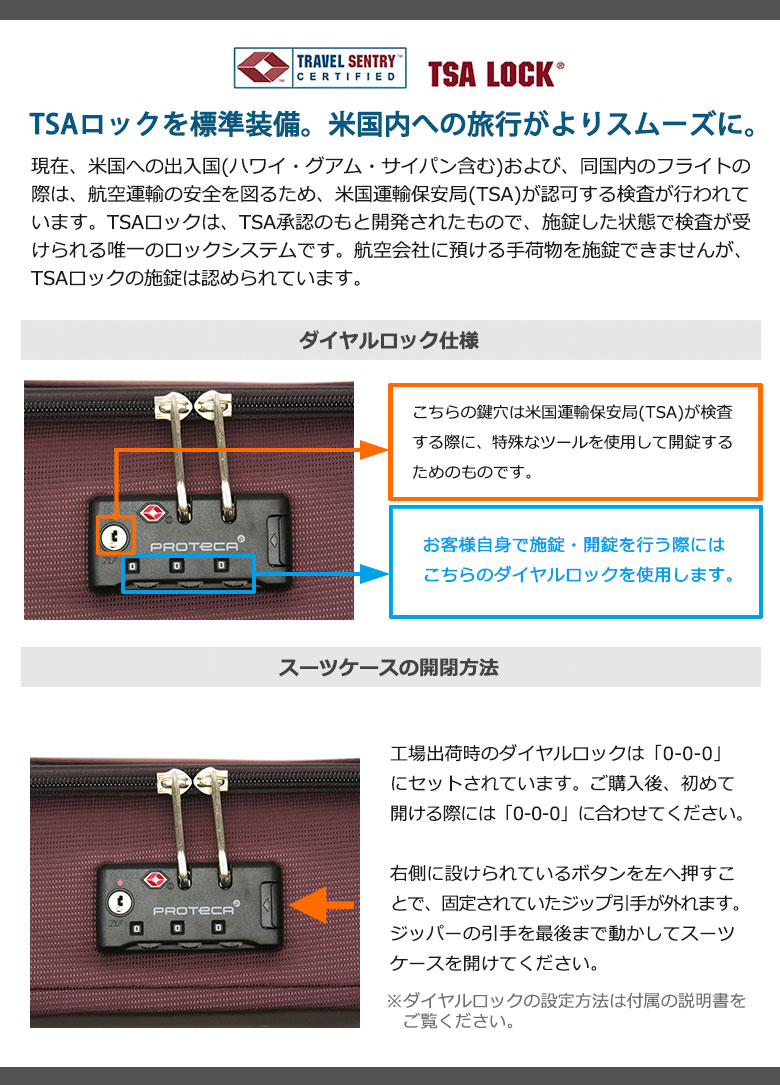 TRAVEL SENTRY™ CERTIFIED

TSA LOCK®

TSAロックを標準装備。米国内への旅行がよりスムーズに。

現在、米国への出入国(ハワイ・グアム・サイパン含む)および、同国内のフライトの際は、航空運輸の安全を図るため、米国運輸保安局(TSA)が認可する検査が行われています。TSAロックは、TSA承認のもと開発されたもので、施錠した状態で検査が受けられる唯一のロックシステムです。航空会社に預ける手荷物を施錠できませんが、TSAロックの施錠は認められています。

ダイヤルロック仕様

PROTECA

0 0 0

こちらの鍵穴は米国運輸保安局(TSA)が検査する際に、特殊なツールを使用して開錠するためのものです。

お客様自身で施錠・開錠を行う際にはこちらのダイヤルロックを使用します。

スーツケースの開閉方法

PROTECA

0 0 0

工場出荷時のダイヤルロックは「0-0-0」にセットされています。ご購入後、初めて開ける際には「0-0-0」に合わせてください。

右側に設けられているボタンを左へ押すことで、固定されていたジップ引手が外れます。ジッパーの引手を最後まで動かしてスーツケースを開けてください。

※ダイヤルロックの設定方法は付属の説明書をご覧ください。