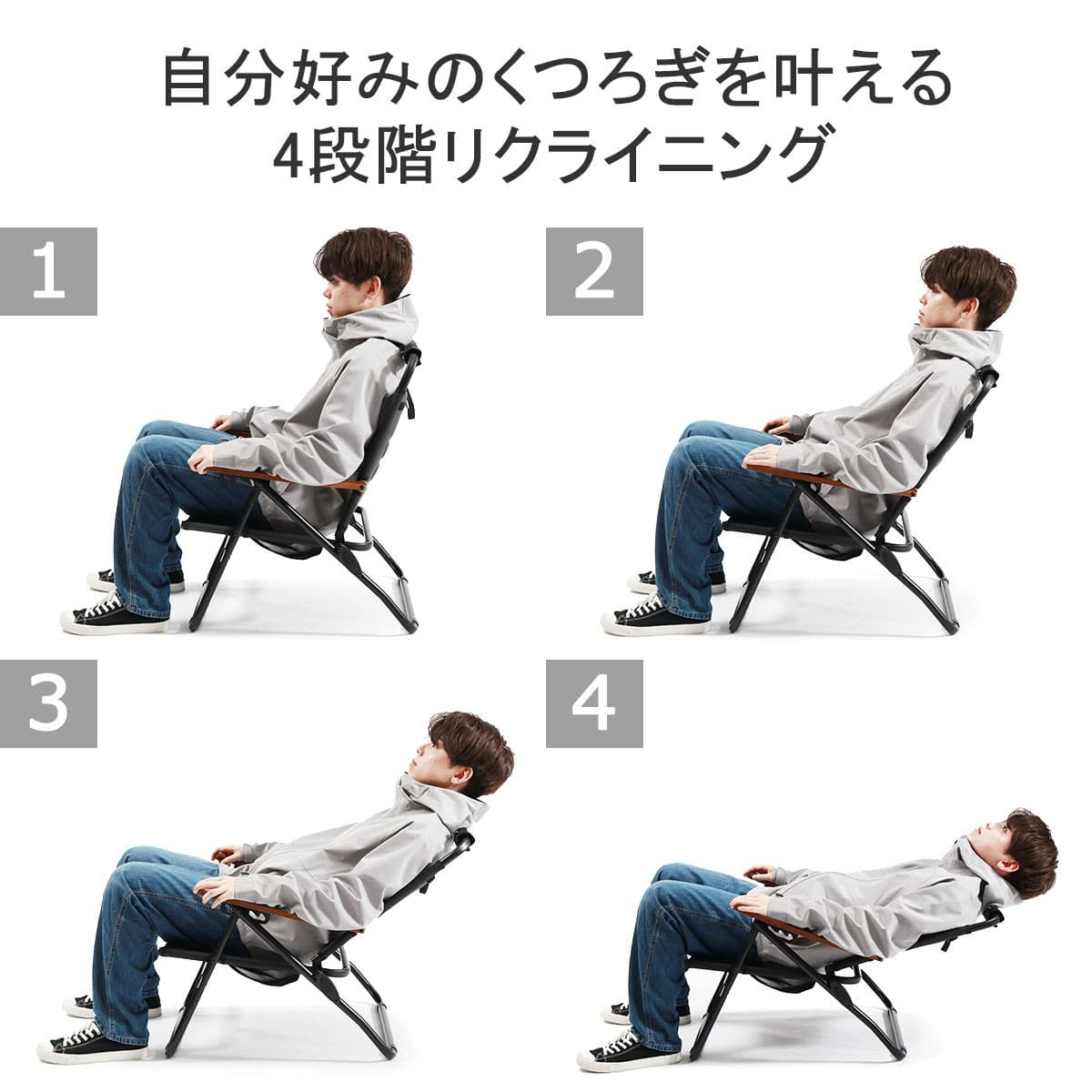 自分好みのくつろぎを叶える
4段階リクライニング

1

2

3

4