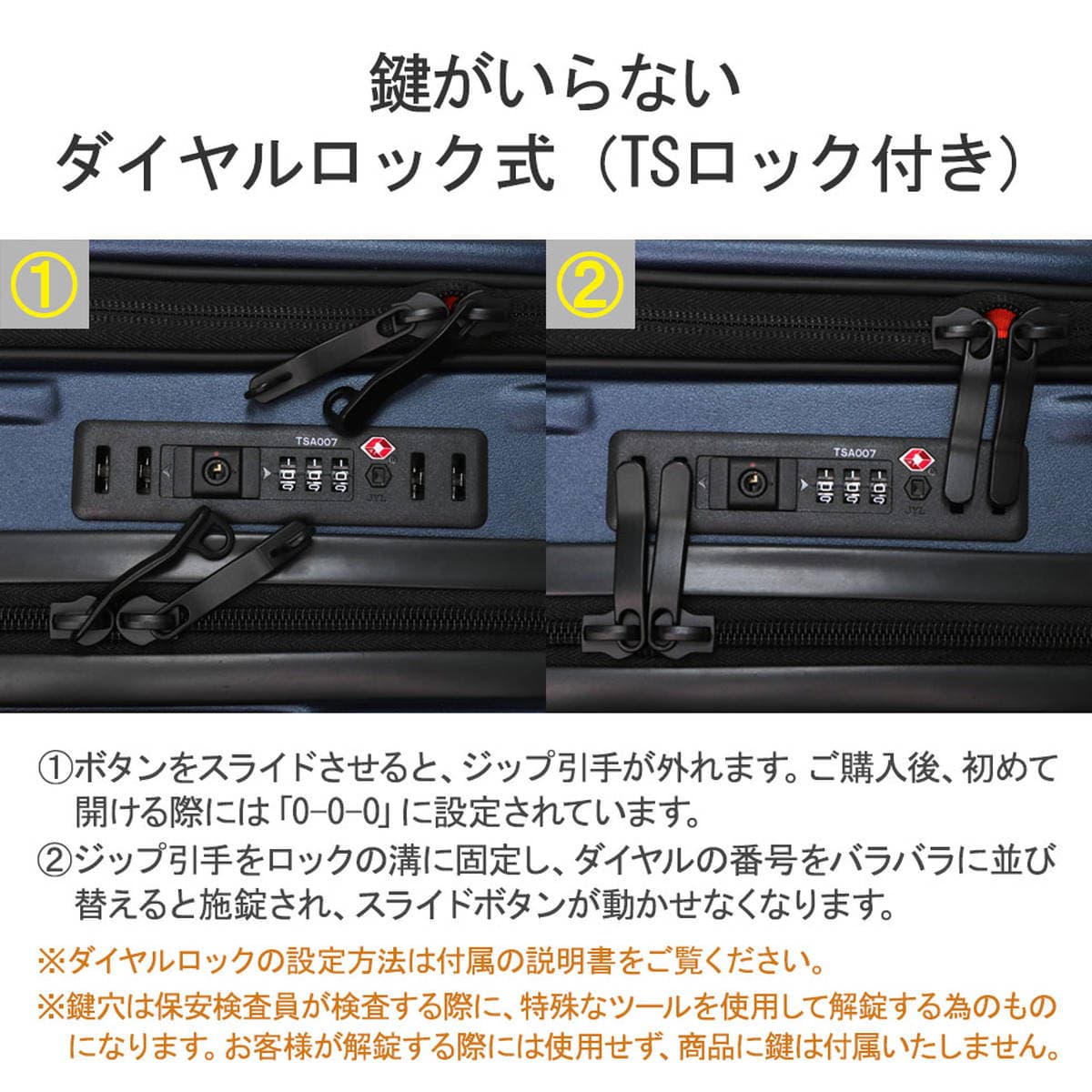 鍵がいらない
ダイヤルロック式（TSロック付き）

①

TSA007

JYL

②

TSA007

JYL

①ボタンをスライドさせると、ジップ引手が外れます。ご購入後、初めて開ける際には「0-0-0」に設定されています。

②ジップ引手をロックの溝に固定し、ダイヤルの番号をバラバラに並び替えると施錠され、スライドボタンが動かせなくなります。

※ダイヤルロックの設定方法は付属の説明書をご覧ください。

※鍵穴は保安検査員が検査する際に、特殊なツールを使用して解錠する為のものになります。お客様が解錠する際には使用せず、商品に鍵は付属いたしません。