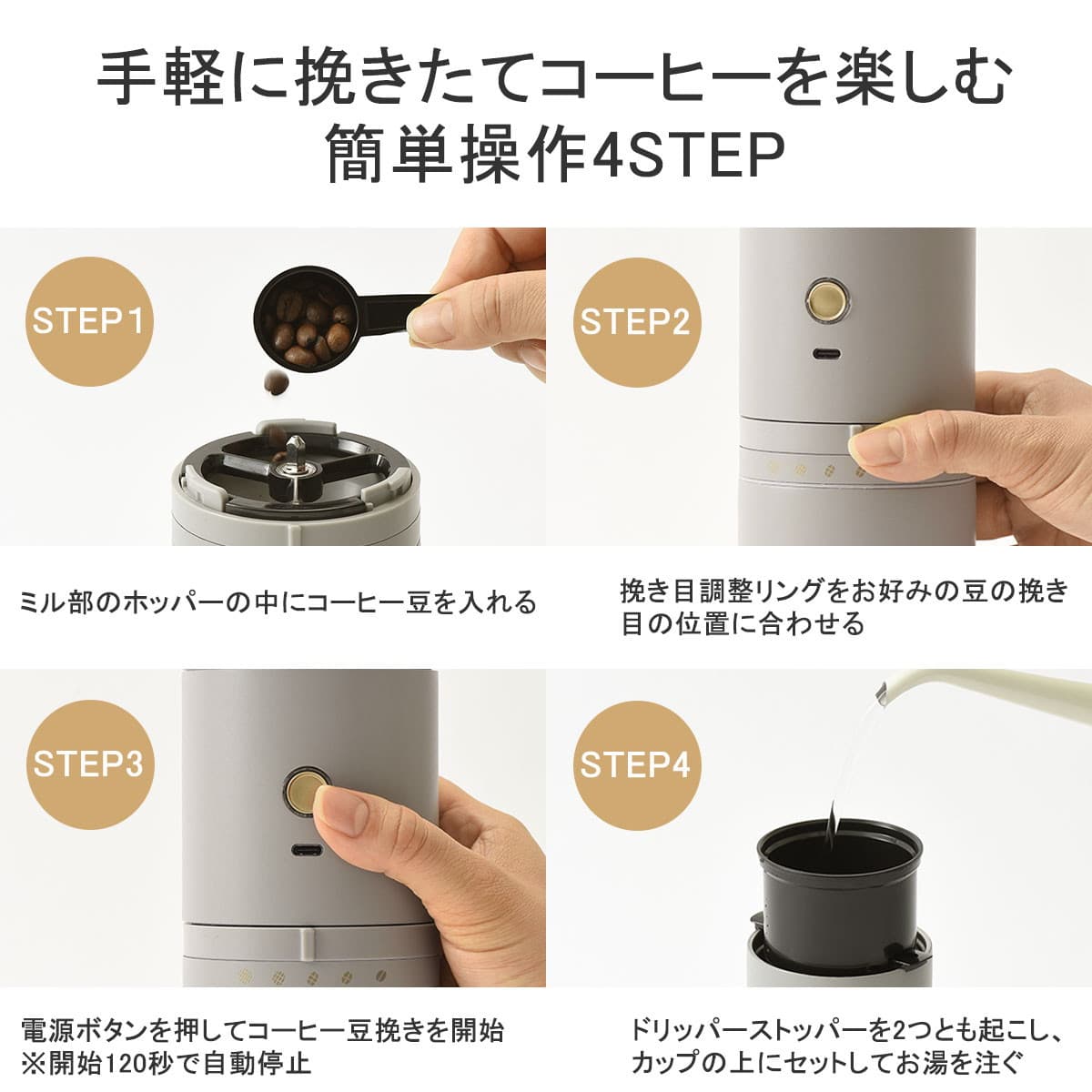 手軽に挽きたてコーヒーを楽しむ
簡単操作4STEP

STEP1

ミル部のホッパーの中にコーヒー豆を入れる

STEP2

挽き目調整リングをお好みの豆の挽き目の位置に合わせる

STEP3

電源ボタンを押してコーヒー豆挽きを開始
※開始120秒で自動停止

STEP4

ドリッパーストッパーを2つとも起こし、カップの上にセットしてお湯を注ぐ