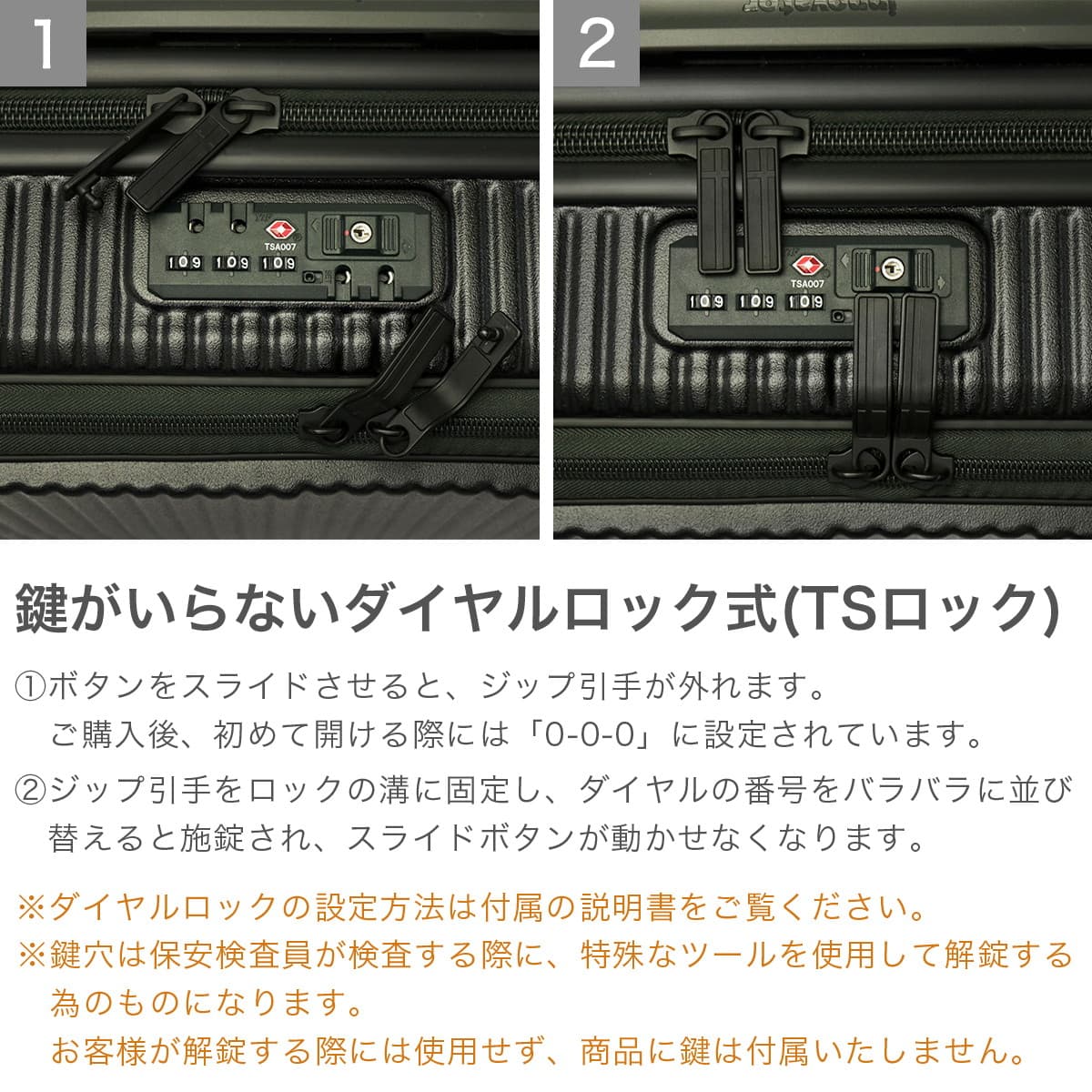 1

TSA007

109 109 109

2

TSA007

109 109 109

鍵がいらないダイヤルロック式(TSロック)

①ボタンをスライドさせると、ジップ引手が外れます。
ご購入後、初めて開ける際には「0-0-0」に設定されています。

②ジップ引手をロックの溝に固定し、ダイヤルの番号をバラバラに並び替えると施錠され、スライドボタンが動かせなくなります。

※ダイヤルロックの設定方法は付属の説明書をご覧ください。
※鍵穴は保安検査員が検査する際に、特殊なツールを使用して解錠する為のものになります。
お客様が解錠する際には使用せず、商品に鍵は付属いたしません。