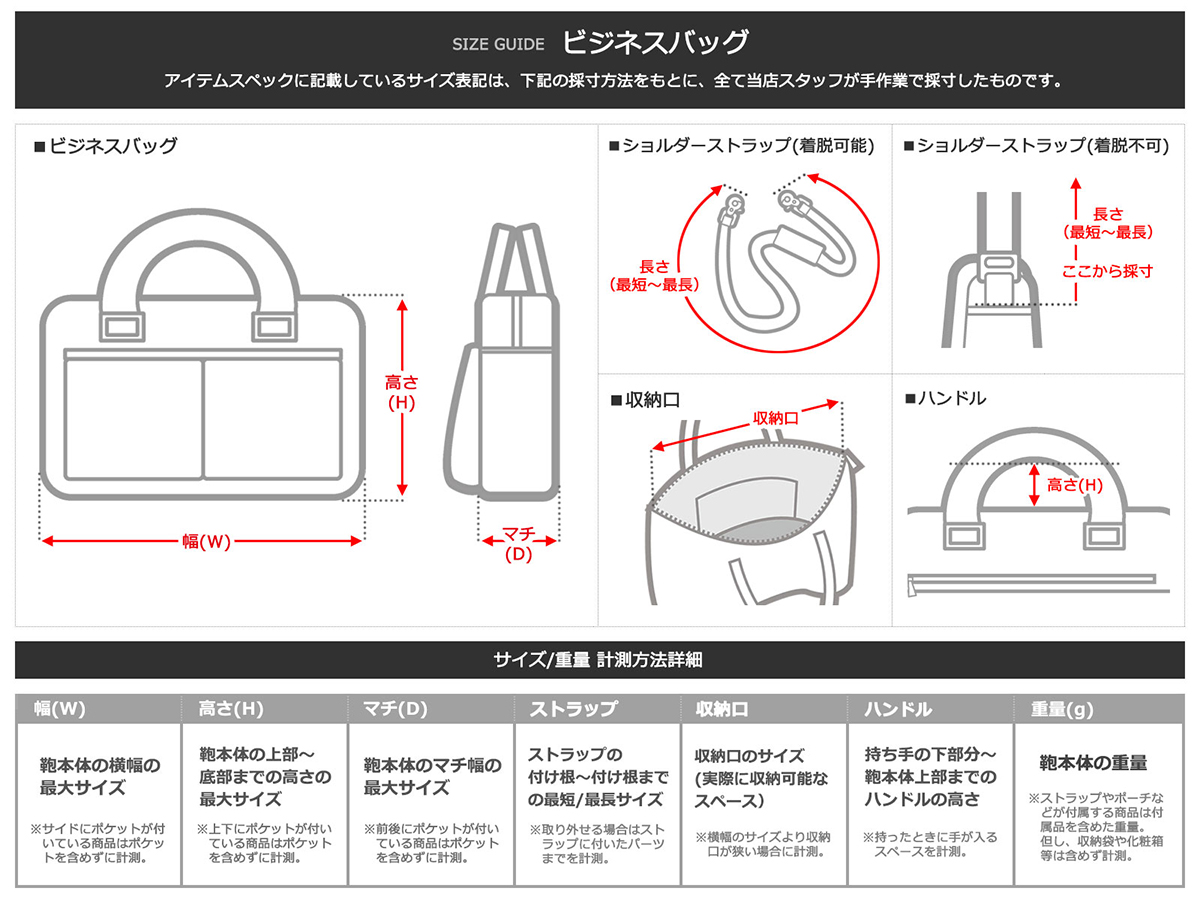 SIZE GUIDE ビジネスバッグ

アイテムスペックに記載しているサイズ表記は、下記の採寸方法をもとに、全て当店スタッフが手作業で採寸したものです。

■ビジネスバッグ

高さ (H)

幅(W)

マチ (D)

■ショルダーストラップ(着脱可能)

長さ (最短~最長)

■ショルダーストラップ(着脱不可)

長さ (最短~最長)

ここから採寸

■収納口

収納口

■ハンドル

高さ(H)

サイズ/重量 計測方法詳細

| 幅(W) | 高さ(H) | マチ(D) | ストラップ | 収納口 | ハンドル | 重量(g) |
|---|---|---|---|---|---|---|
| 鞄本体の横幅の最大サイズ ※サイドにポケットが付いている商品はポケットを含めずに計測。 | 鞄本体の上部~底部までの高さの最大サイズ ※上下にポケットが付いている商品はポケットを含めずに計測。 | 鞄本体のマチ幅の最大サイズ ※前後にポケットが付いている商品はポケットを含めずに計測。 | ストラップの付け根~付け根までの最短/最長サイズ ※取り外せる場合はストラップに付いたパーツまでを計測。 | 収納口のサイズ (実際に収納可能なスペース) ※横幅のサイズより収納口が狭い場合に計測。 | 持ち手の下部分~鞄本体上部までのハンドルの高さ ※持ったときに手が入るスペースを計測。 | 鞄本体の重量 ※ストラップやポーチなどが付属する商品は付属品を含めた重量。但し、収納袋や化粧箱等は含めず計測。 |