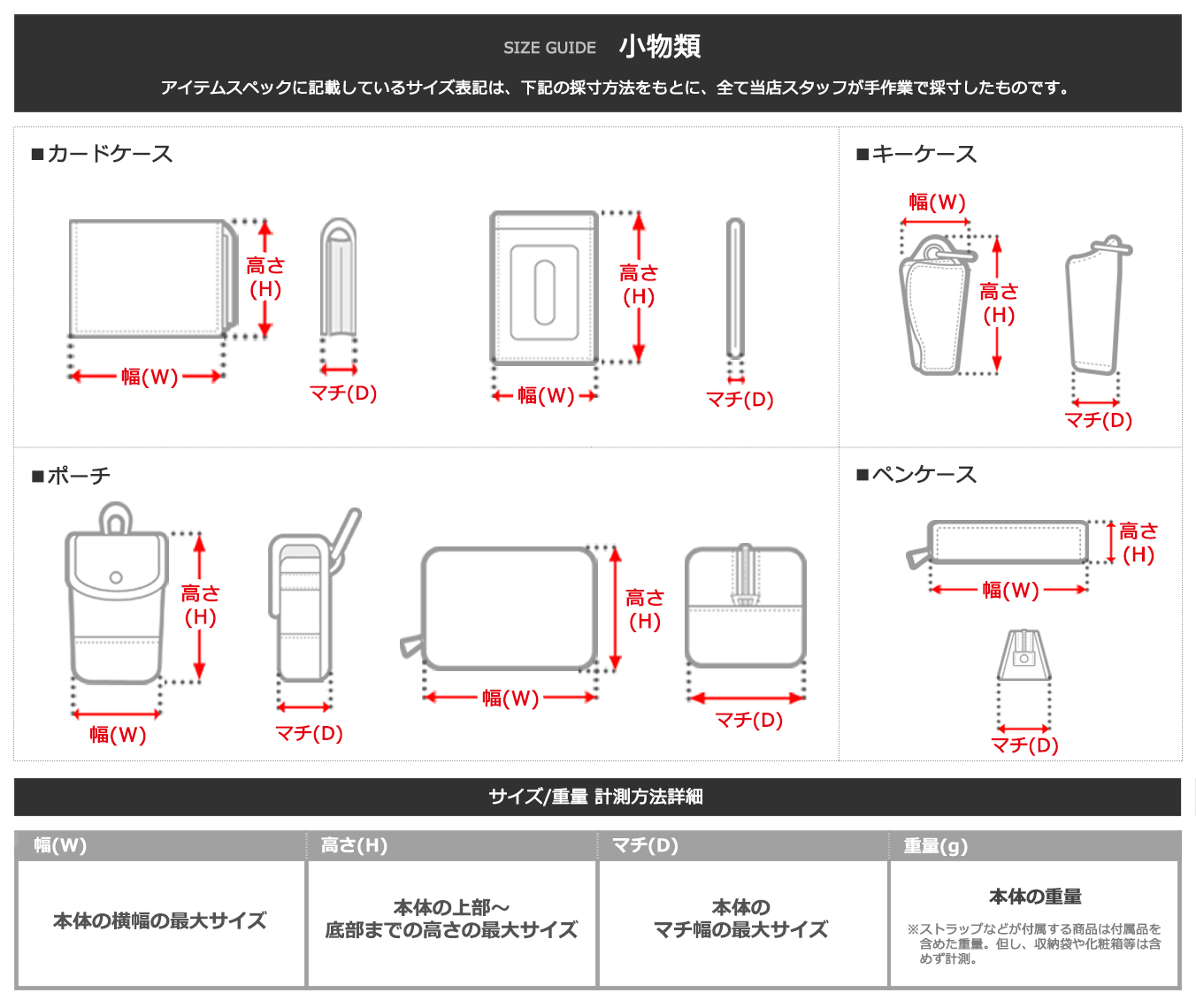 SIZE GUIDE 小物類

アイテムスペックに記載しているサイズ表記は、下記の採寸方法をもとに、全て当店スタッフが手作業で採寸したものです。

■カードケース

高さ(H)

幅(W)

マチ(D)

高さ(H)

幅(W)

マチ(D)

■キーケース

幅(W)

高さ(H)

マチ(D)

■ポーチ

高さ(H)

幅(W)

マチ(D)

高さ(H)

幅(W)

マチ(D)

■ペンケース

高さ(H)

幅(W)

マチ(D)

サイズ/重量 計測方法詳細

| 幅(W) | 高さ(H) | マチ(D) | 重量(g) |
|---|---|---|---|
| 本体の横幅の最大サイズ | 本体の上部～底部までの高さの最大サイズ | 本体のマチ幅の最大サイズ | 本体の重量 ※ストラップなどが付属する商品は付属品を含めた重量。但し、収納袋や化粧箱等は含めず計測。 |