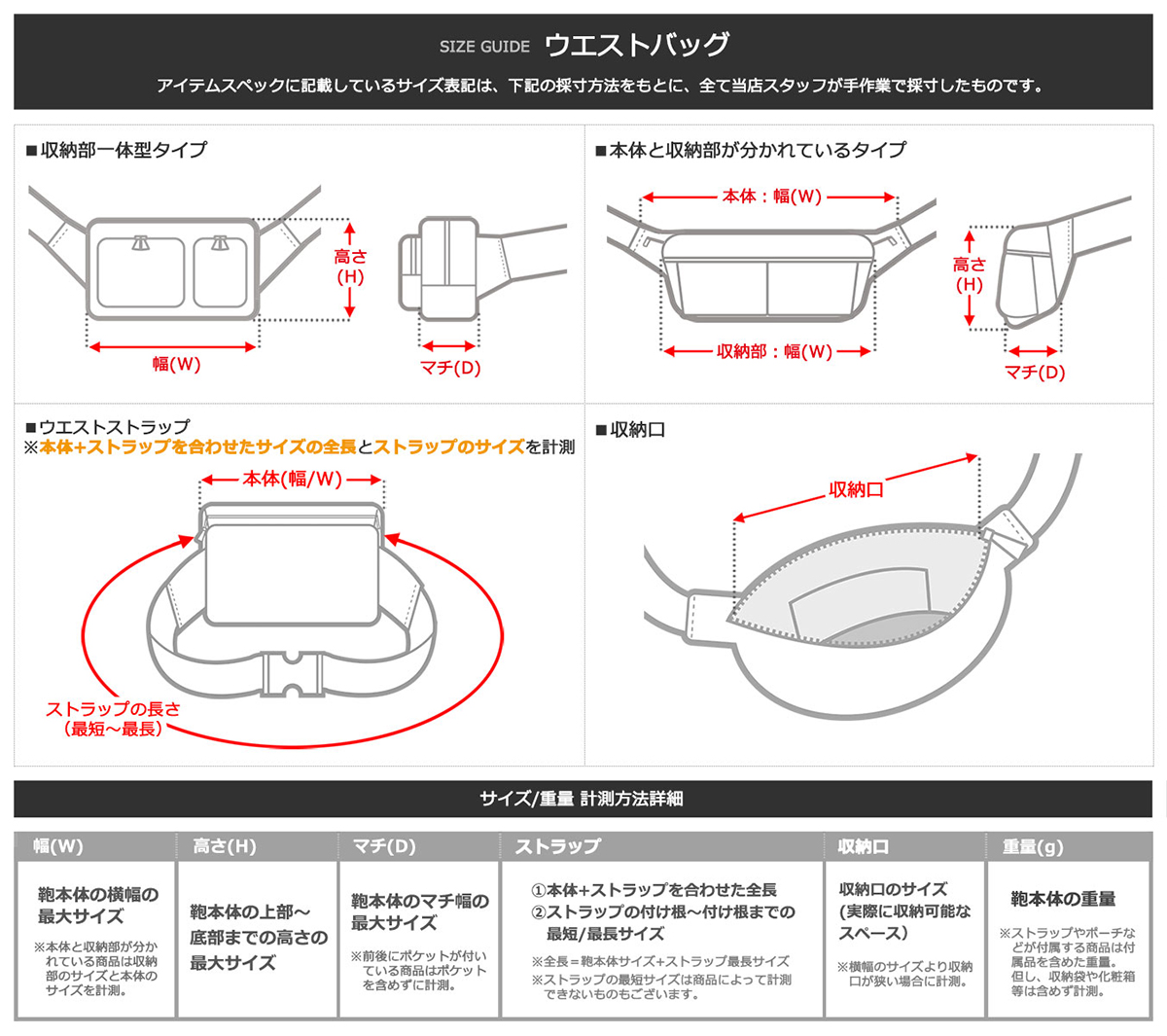 SIZE GUIDE ウエストバッグ

アイテムスペックに記載しているサイズ表記は、下記の採寸方法をもとに、全て当店スタッフが手作業で採寸したものです。

■収納部一体型タイプ

高さ (H)

幅(W)

マチ(D)

■本体と収納部が分かれているタイプ

本体：幅(W)

高さ (H)

収納部：幅(W)

マチ(D)

■ウエストストラップ
※本体+ストラップを合わせたサイズの全長とストラップのサイズを計測

本体(幅/W)

ストラップの長さ (最短～最長)

■収納口

収納口

サイズ/重量 計測方法詳細

| 幅(W) | 高さ(H) | マチ(D) | ストラップ | 収納口 | 重量(g) |
|---|---|---|---|---|---|
| 鞄本体の横幅の最大サイズ ※本体と収納部が分かれている商品は収納部のサイズと本体のサイズを計測。 | 鞄本体の上部～底部までの高さの最大サイズ | 鞄本体のマチ幅の最大サイズ ※前後にポケットが付いている商品はポケットを含めずに計測。 | ①本体+ストラップを合わせた全長 ②ストラップの付け根～付け根までの最短/最長サイズ ※全長＝鞄本体サイズ+ストラップ最長サイズ ※ストラップの最短サイズは商品によって計測できないものもございます。 | 収納口のサイズ (実際に収納可能なスペース) ※横幅のサイズより収納口が狭い場合に計測。 | 鞄本体の重量 ※ストラップやポーチなどが付属する商品は付属品を含めた重量。但し、収納袋や化粧箱等は含めず計測。 |