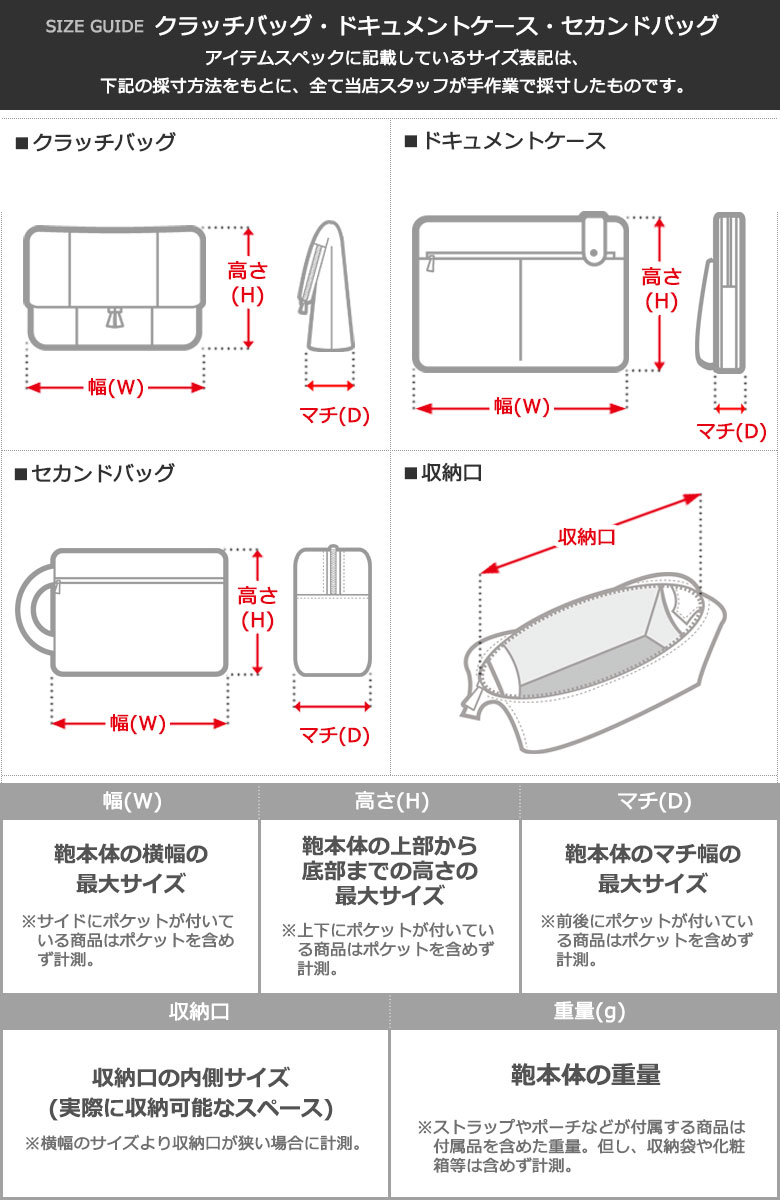 SIZE GUIDE クラッチバッグ・ドキュメントケース・セカンドバッグ
アイテムスペックに記載しているサイズ表記は、
下記の採寸方法をもとに、全て当店スタッフが手作業で採寸したものです。

■クラッチバッグ

高さ(H)
幅(W)
マチ(D)

■ドキュメントケース

高さ(H)
幅(W)
マチ(D)

■セカンドバッグ

高さ(H)
幅(W)
マチ(D)

■収納口

収納口

| 幅(W) | 高さ(H) | マチ(D) |
|---|---|---|
| 鞄本体の横幅の最大サイズ ※サイドにポケットが付いている商品はポケットを含めず計測。 | 鞄本体の上部から底部までの高さの最大サイズ ※上下にポケットが付いている商品はポケットを含めず計測。 | 鞄本体のマチ幅の最大サイズ ※前後にポケットが付いている商品はポケットを含めず計測。 |

| 収納口 | 重量(g) |
|---|---|
| 収納口の内側サイズ (実際に収納可能なスペース) ※横幅のサイズより収納口が狭い場合に計測。 | 鞄本体の重量 ※ストラップやポーチなどが付属する商品は付属品を含めた重量。但し、収納袋や化粧箱等は含めず計測。 |